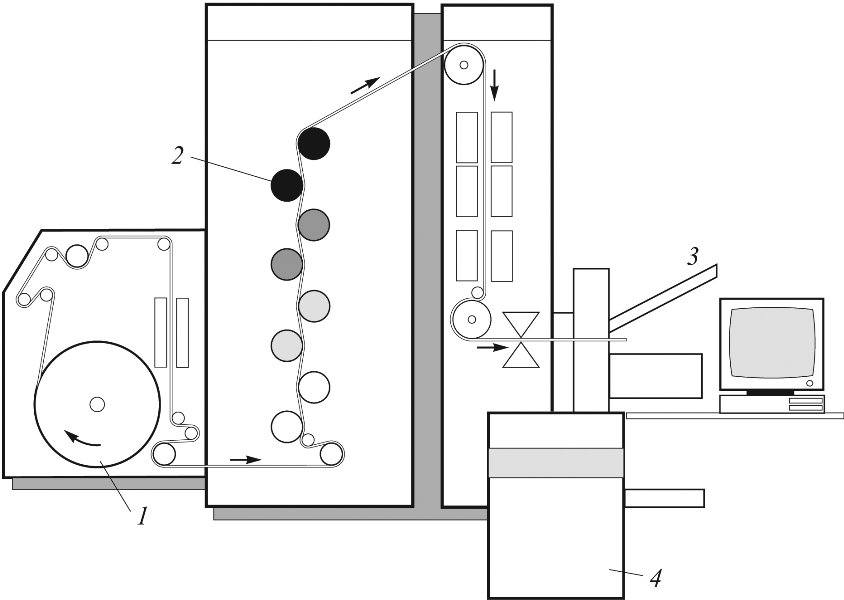 2
3
1
4