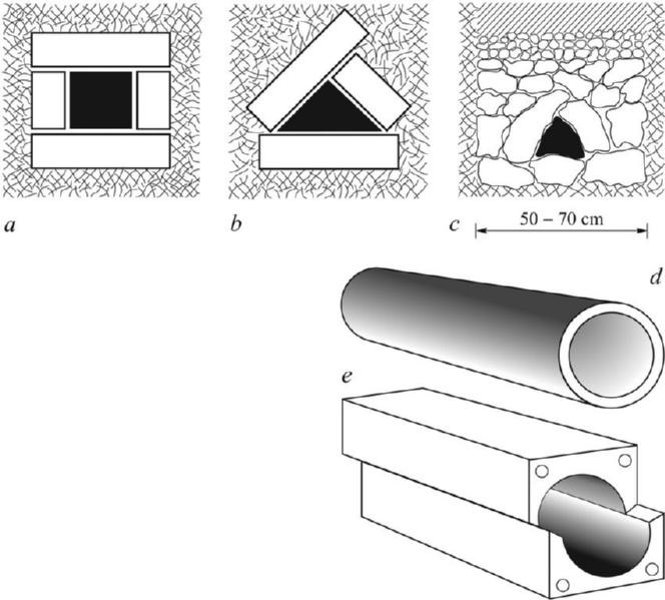 a

b

c

50 – 70 cm

d

e