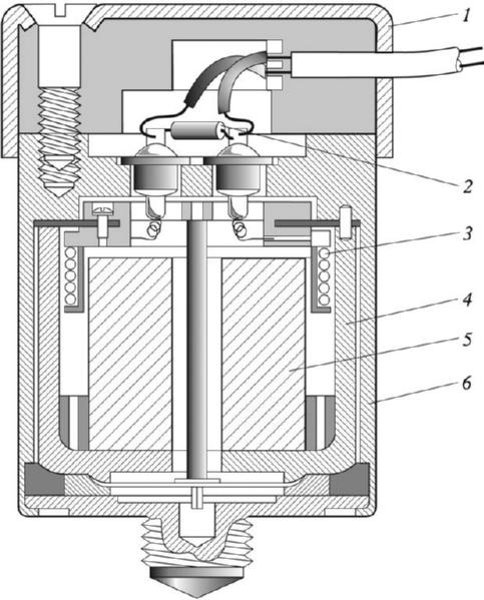 1
2
3
4
5
6