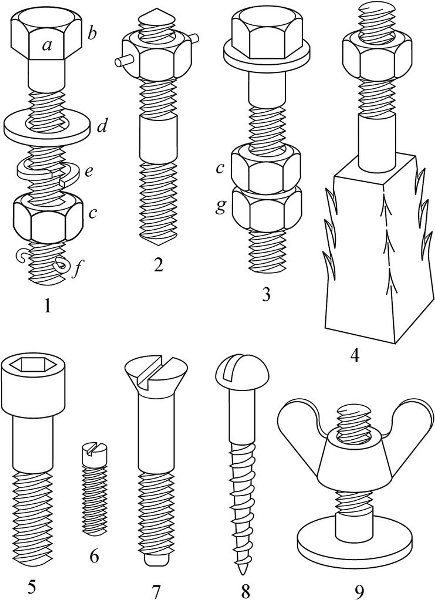 a
b
d
e
c
f
1
2
c
g
3
4
5
6
7
8
9