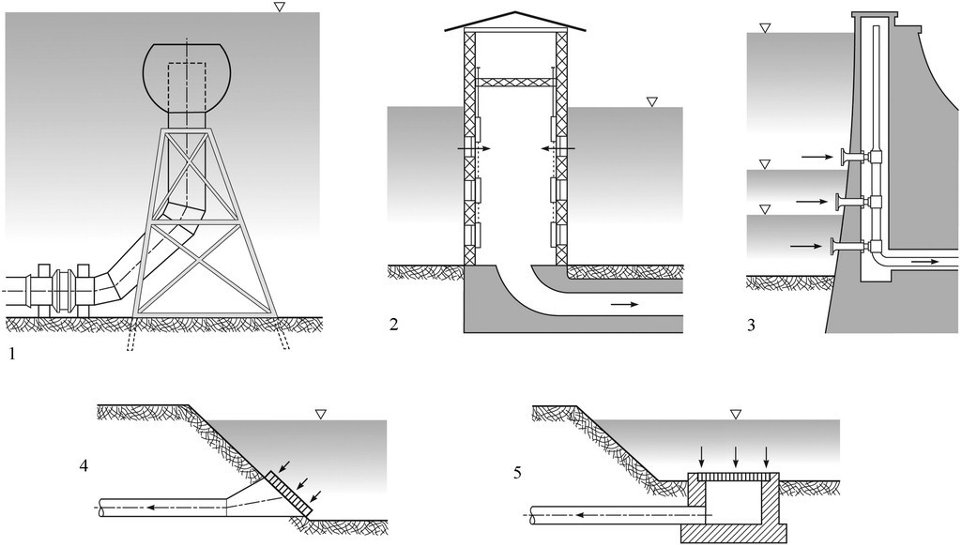 1

2

3

4

5