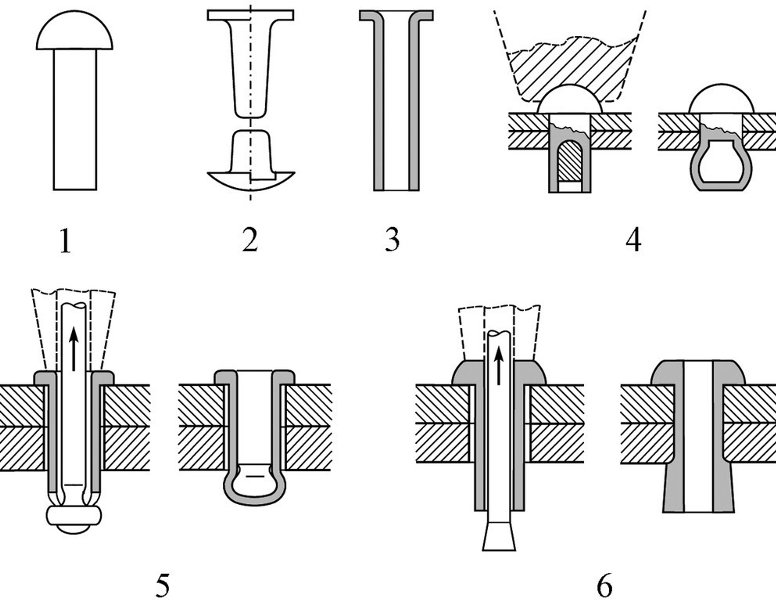 1 2 3 4

5 6