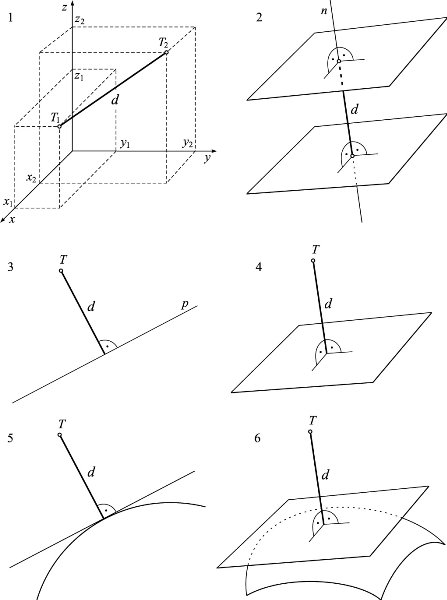 1

$z$

$z_2$

$T_2$

$z_1$

$d$

$T_1$

$y_1$

$y_2$

$y$

$x_2$

$x_1$

$x$

2

$n$

$d$

3

$T$

$d$

$p$

4

$T$

$d$

5

$T$

$d$

6

$T$

$d$