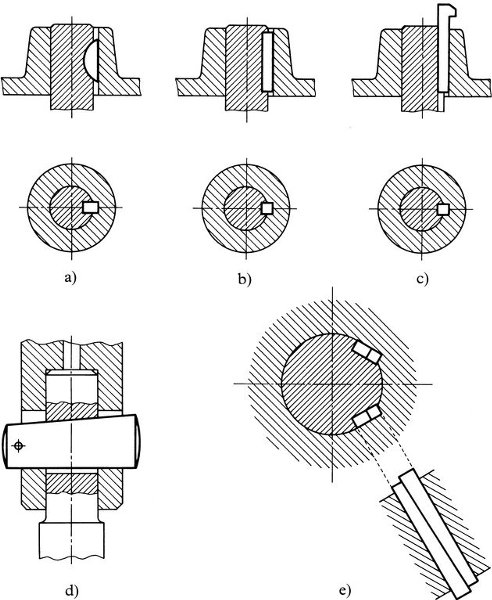 a)

b)

c)

d)

e)